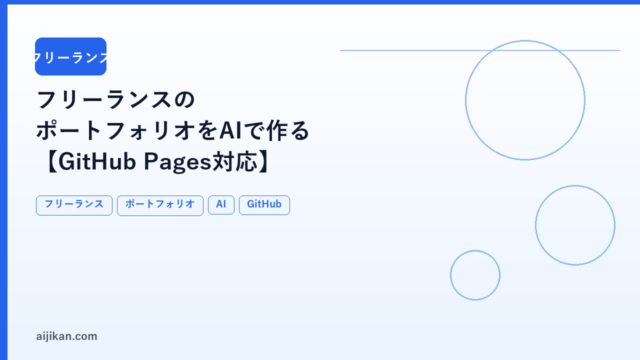 フリーランス

フリーランスの
ポートフォリオをAIで作る
【GitHub Pages対応】

フリーランス

ポートフォリオ

AI

GitHub

aijikan.com